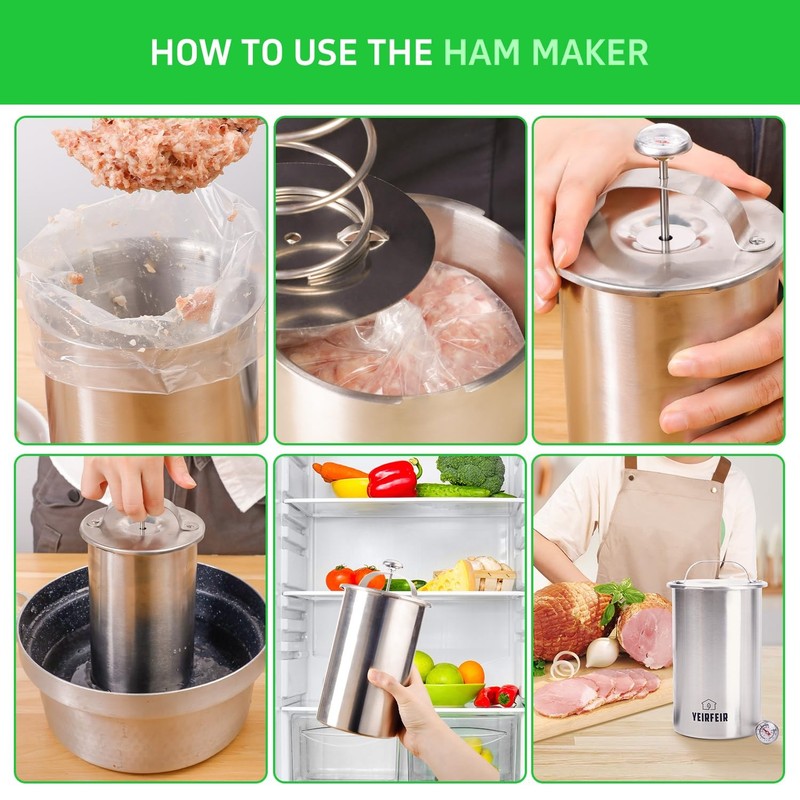 HOW TO USE THE HAM MAKER

YEIRFEIR