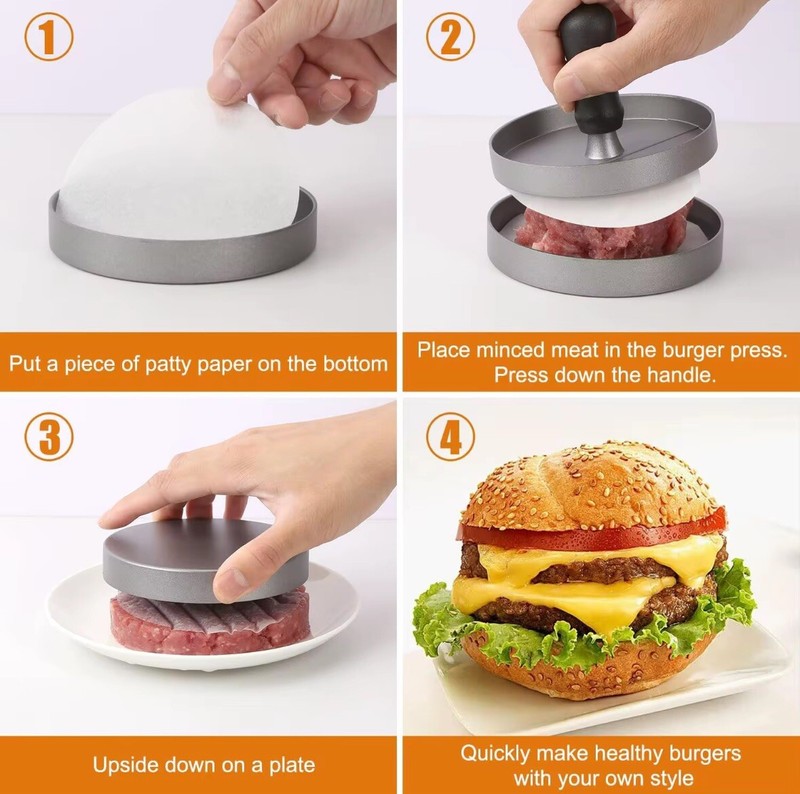 1

Put a piece of patty paper on the bottom

2

Place minced meat in the burger press. Press down the handle.

3

Upside down on a plate

4

Quickly make healthy burgers with your own style