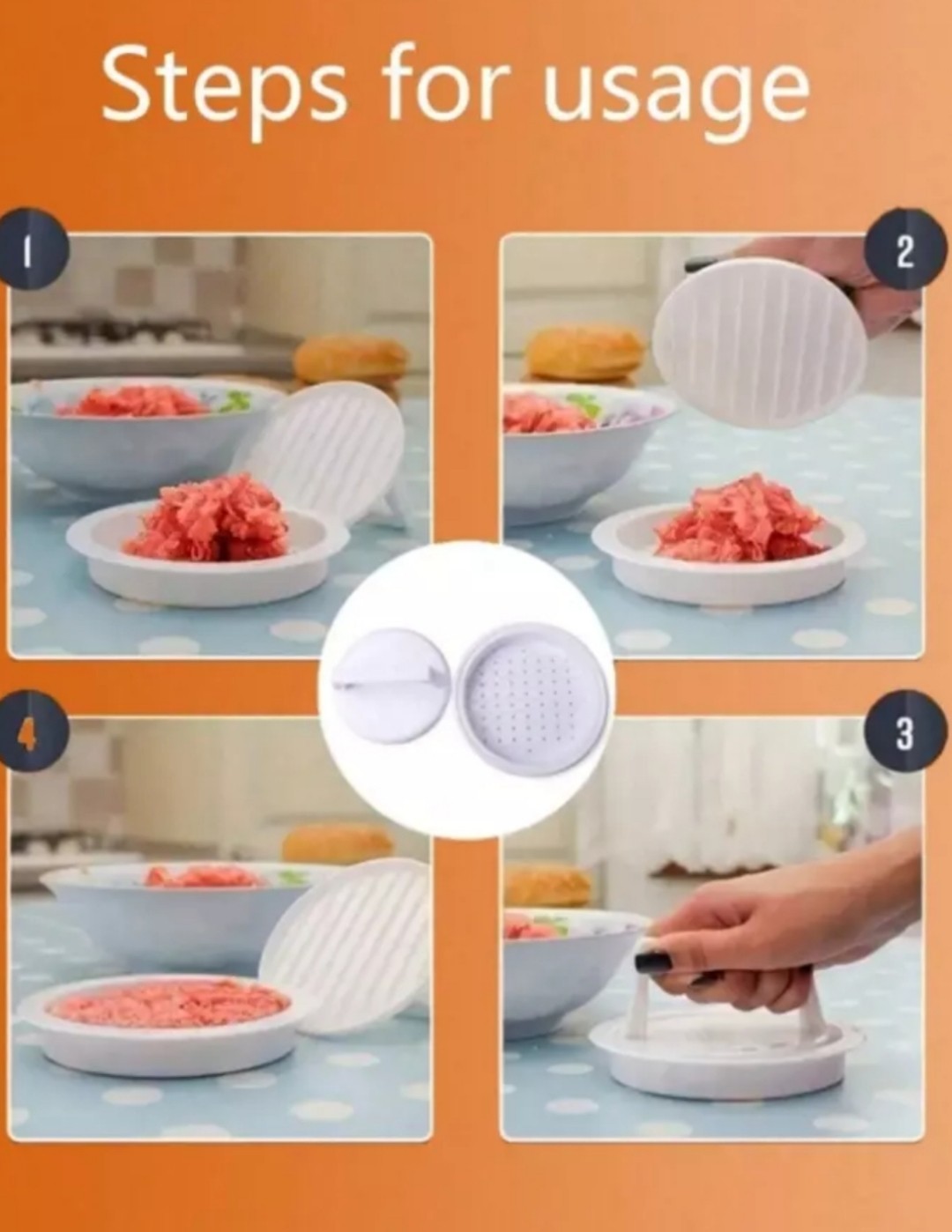 Steps for usage

1

2

4

3