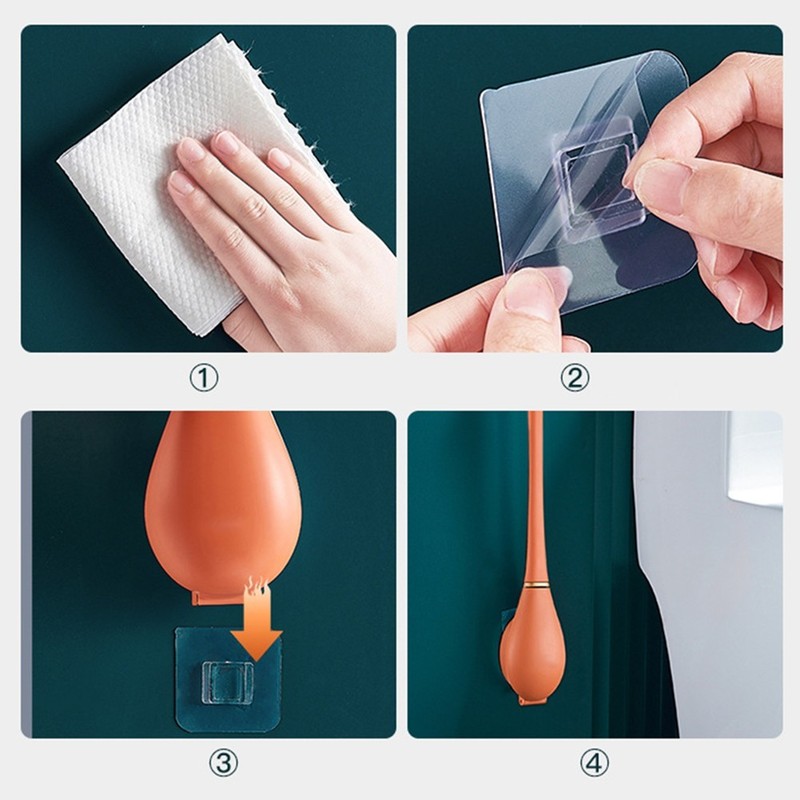 ①

②

③

④