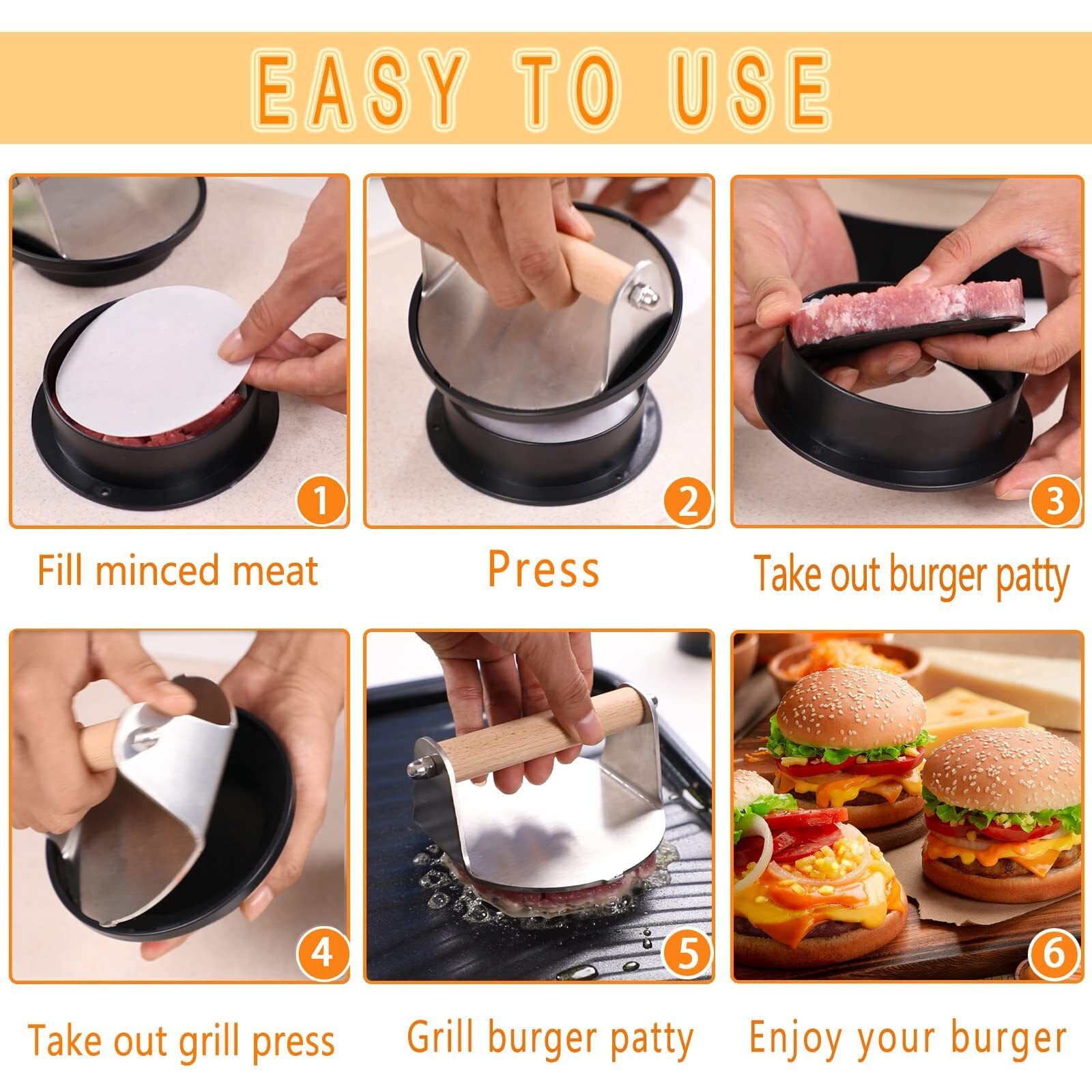 EASY TO USE

1

Fill minced meat

2

Press

3

Take out burger patty

4

Take out grill press

5

Grill burger patty

6

Enjoy your burger