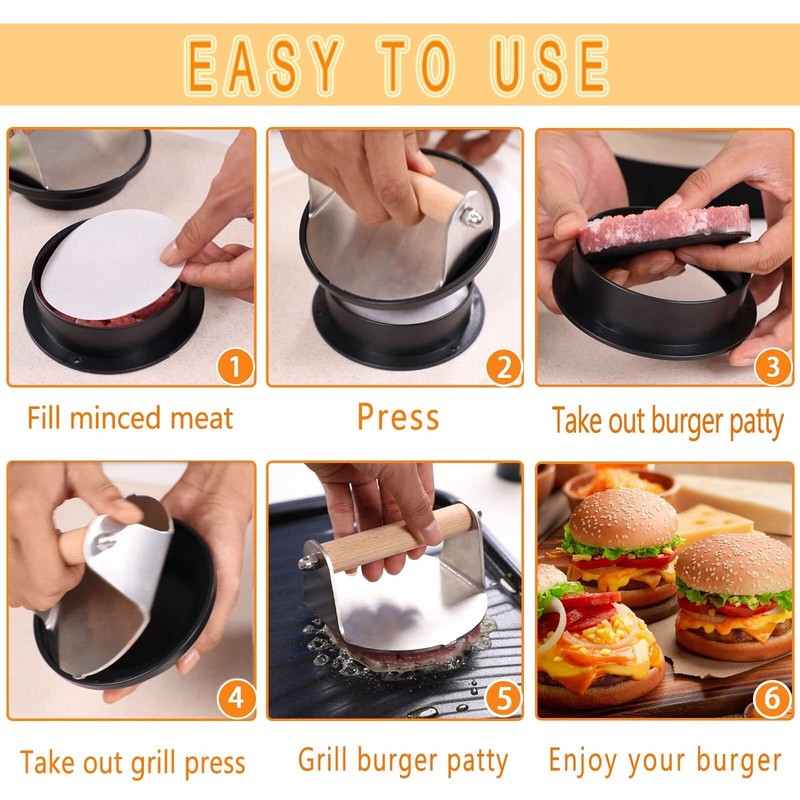 EASY TO USE

1

Fill minced meat

2

Press

3

Take out burger patty

4

Take out grill press

5

Grill burger patty

6

Enjoy your burger