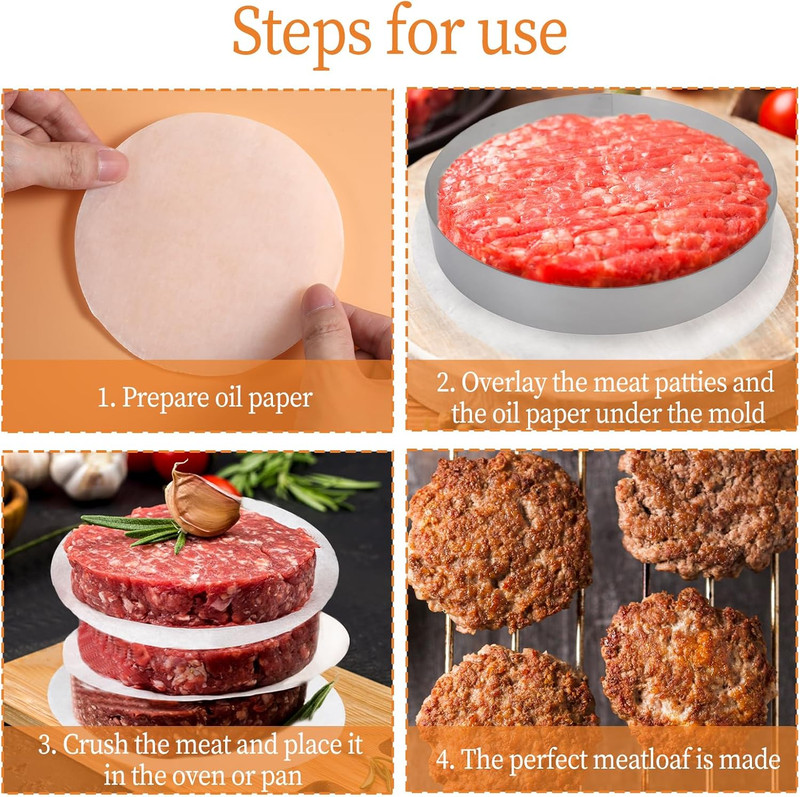 Steps for use

1. Prepare oil paper

2. Overlay the meat patties and the oil paper under the mold

3. Crush the meat and place it in the oven or pan

4. The perfect meatloaf is made