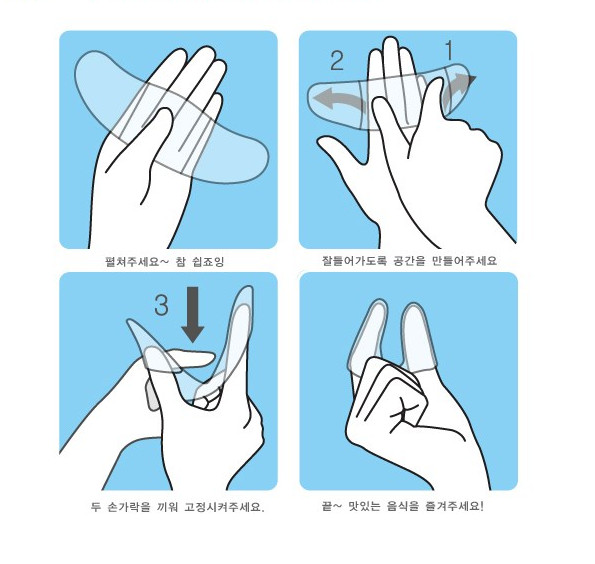 펼쳐주세요~ 참 쉽죠잉

2

1

잘들어가도록 공간을 만들어주세요

3

두 손가락을 끼워 고정시켜주세요.

끝~ 맛있는 음식을 즐겨주세요!