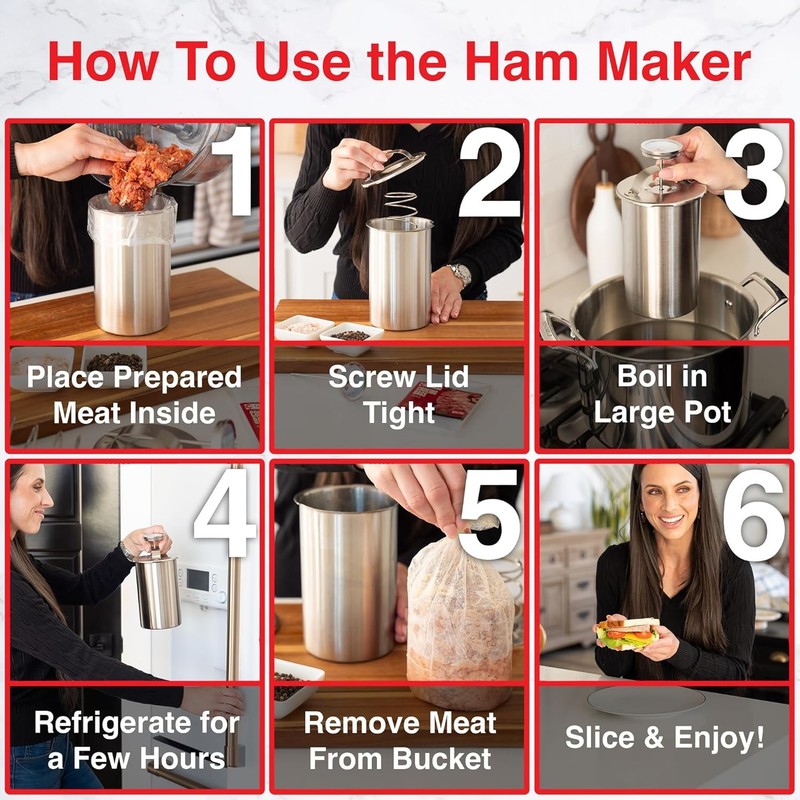 How To Use the Ham Maker

1
Place Prepared Meat Inside

2
Screw Lid Tight

3
Boil in Large Pot

4
Refrigerate for a Few Hours

5
Remove Meat From Bucket

6
Slice & Enjoy!