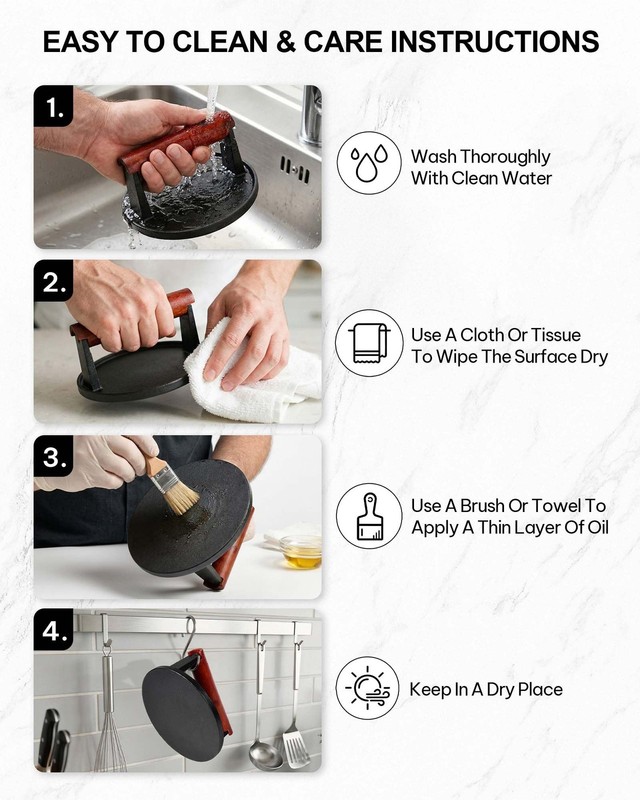 EASY TO CLEAN & CARE INSTRUCTIONS

1.

Wash Thoroughly With Clean Water

2.

Use A Cloth Or Tissue To Wipe The Surface Dry

3.

Use A Brush Or Towel To Apply A Thin Layer Of Oil

4.

Keep In A Dry Place