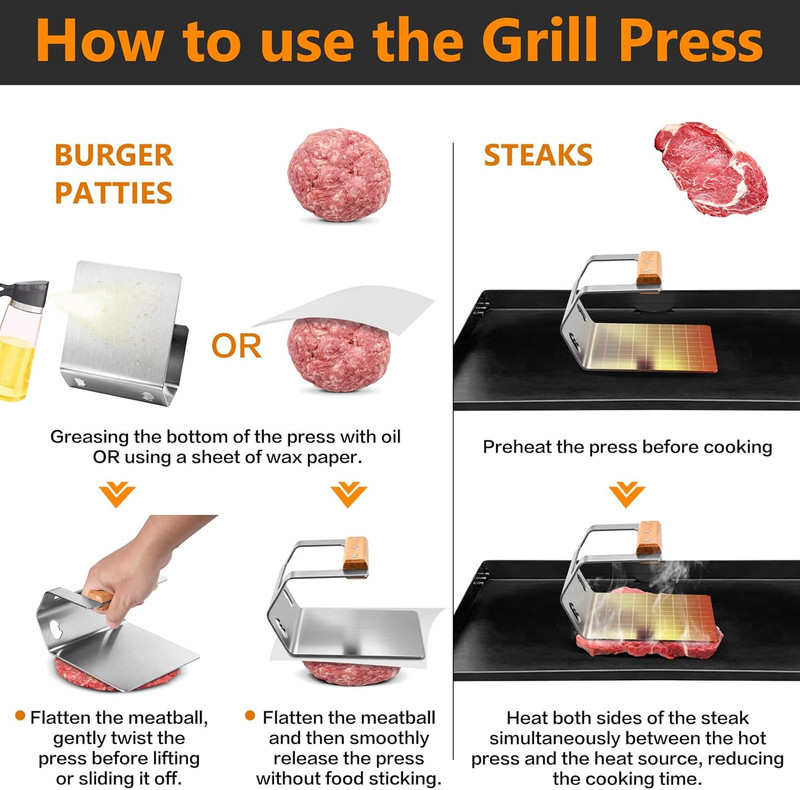 How to use the Grill Press

BURGER PATTIES

OR

Greasing the bottom of the press with oil OR using a sheet of wax paper.

• Flatten the meatball, gently twist the press before lifting or sliding it off.

• Flatten the meatball and then smoothly release the press without food sticking.

STEAKS

Preheat the press before cooking

Heat both sides of the steak simultaneously between the hot press and the heat source, reducing the cooking time.