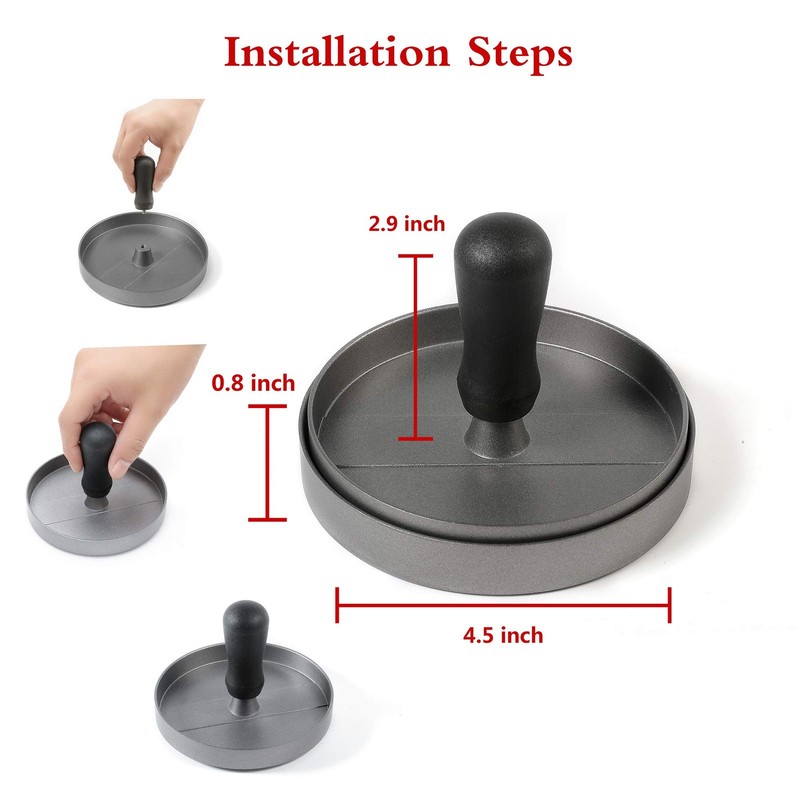 Installation Steps

2.9 inch

0.8 inch

4.5 inch