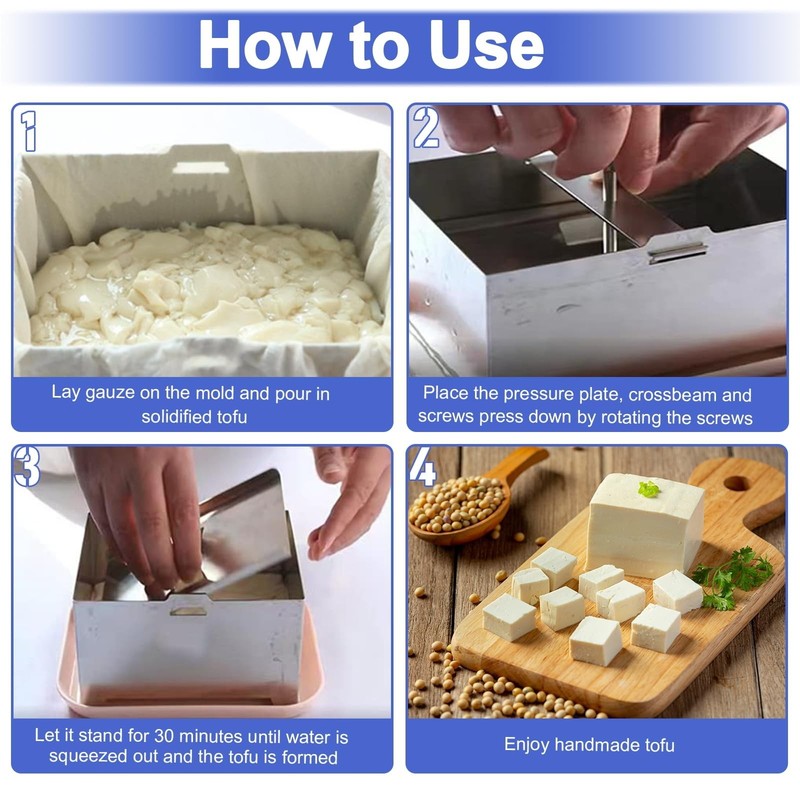 How to Use

1

Lay gauze on the mold and pour in solidified tofu

2

Place the pressure plate, crossbeam and screws press down by rotating the screws

3

Let it stand for 30 minutes until water is squeezed out and the tofu is formed

4

Enjoy handmade tofu