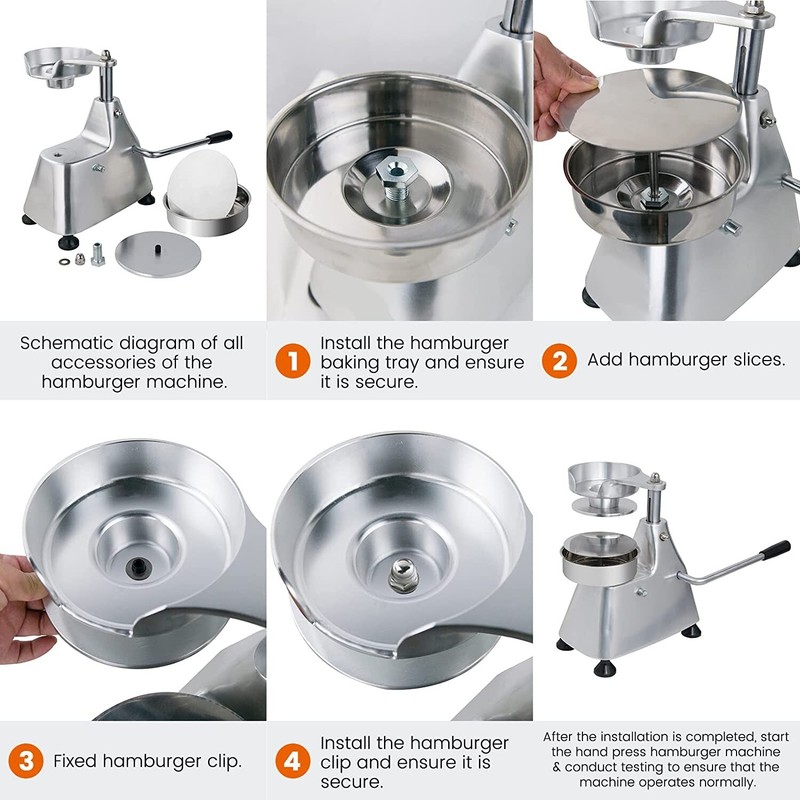 Schematic diagram of all accessories of the hamburger machine.

1 Install the hamburger baking tray and ensure it is secure.

2 Add hamburger slices.

3 Fixed hamburger clip.

4 Install the hamburger clip and ensure it is secure.

After the installation is completed, start the hand press hamburger machine & conduct testing to ensure that the machine operates normally.