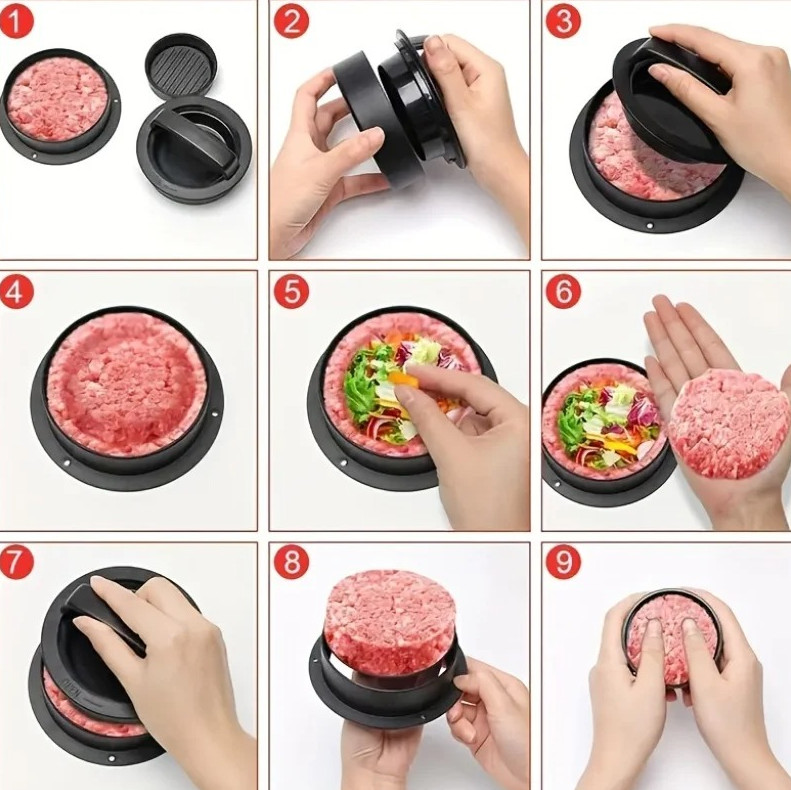 1
2
3
4
5
6
7
8
9