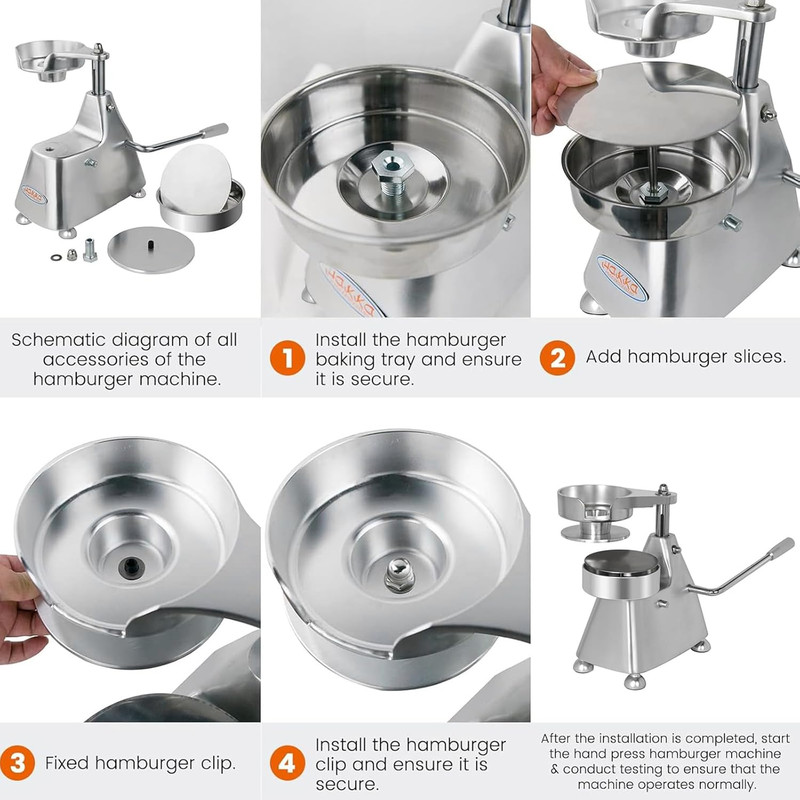 HAKKA

HAKKA

HAKKA

Schematic diagram of all accessories of the hamburger machine.

1 Install the hamburger baking tray and ensure it is secure.

2 Add hamburger slices.

3 Fixed hamburger clip.

4 Install the hamburger clip and ensure it is secure.

After the installation is completed, start the hand press hamburger machine & conduct testing to ensure that the machine operates normally.