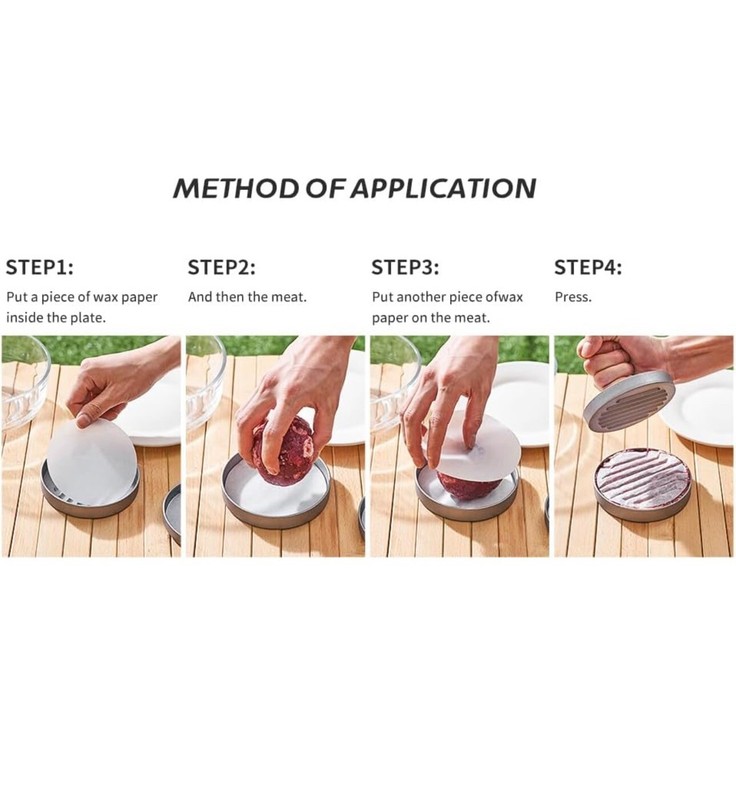 METHOD OF APPLICATION

STEP1:
Put a piece of wax paper inside the plate.

STEP2:
And then the meat.

STEP3:
Put another piece ofwax paper on the meat.

STEP4:
Press.