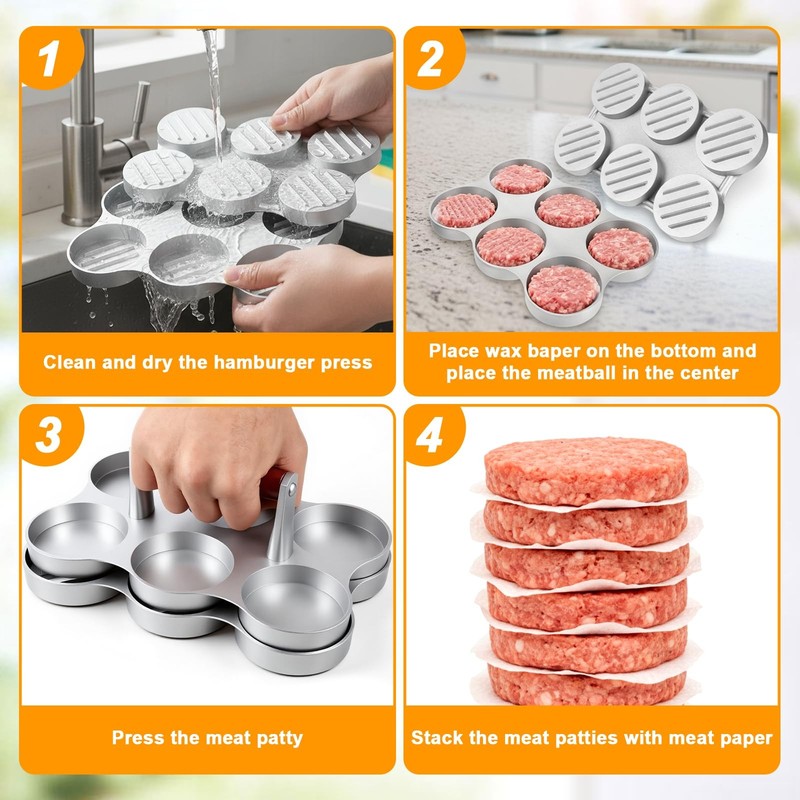 1

Clean and dry the hamburger press

2

Place wax baper on the bottom and place the meatball in the center

3

Press the meat patty

4

Stack the meat patties with meat paper