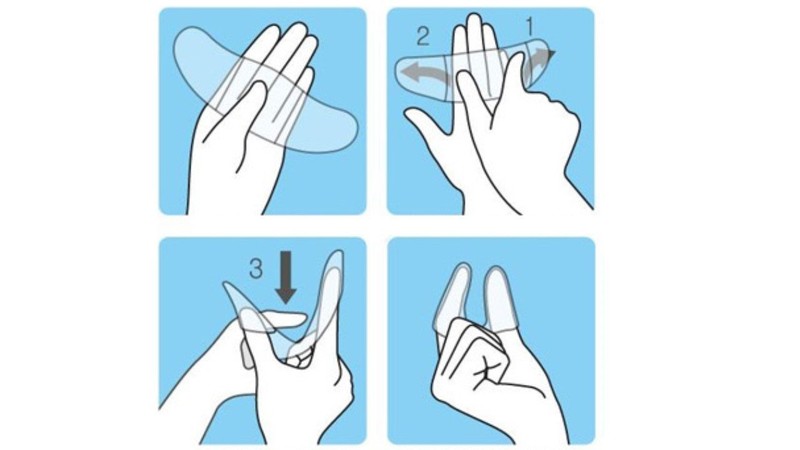 2
1

3