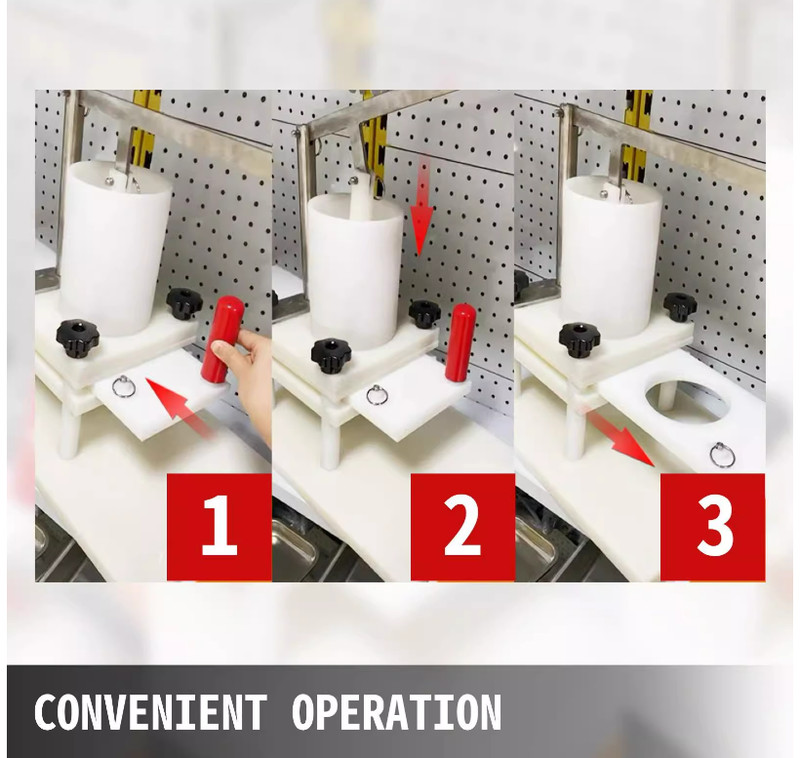 1

2

3

CONVENIENT OPERATION