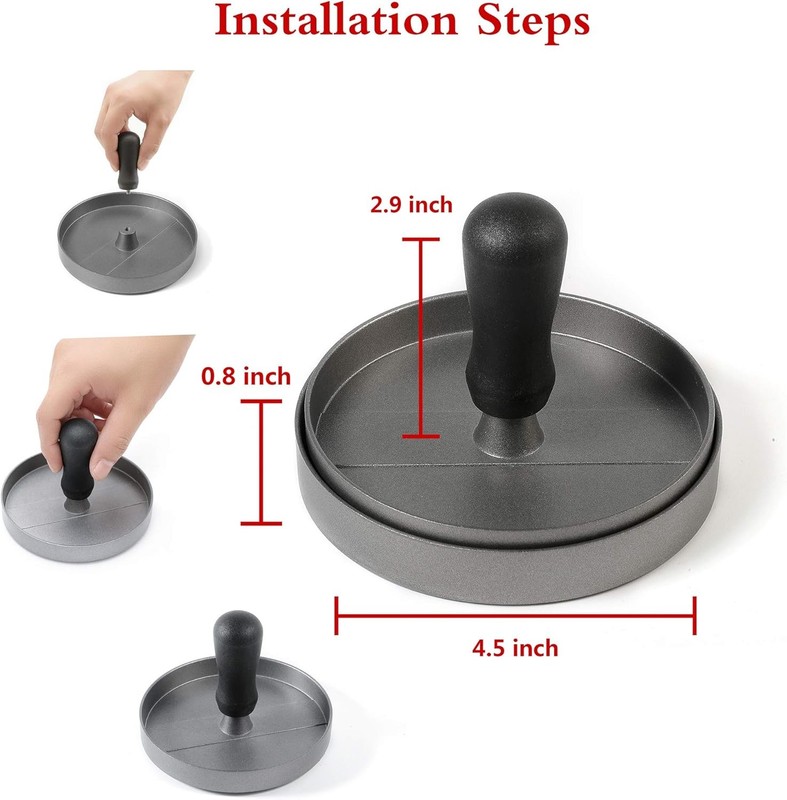 Installation Steps

2.9 inch

0.8 inch

4.5 inch