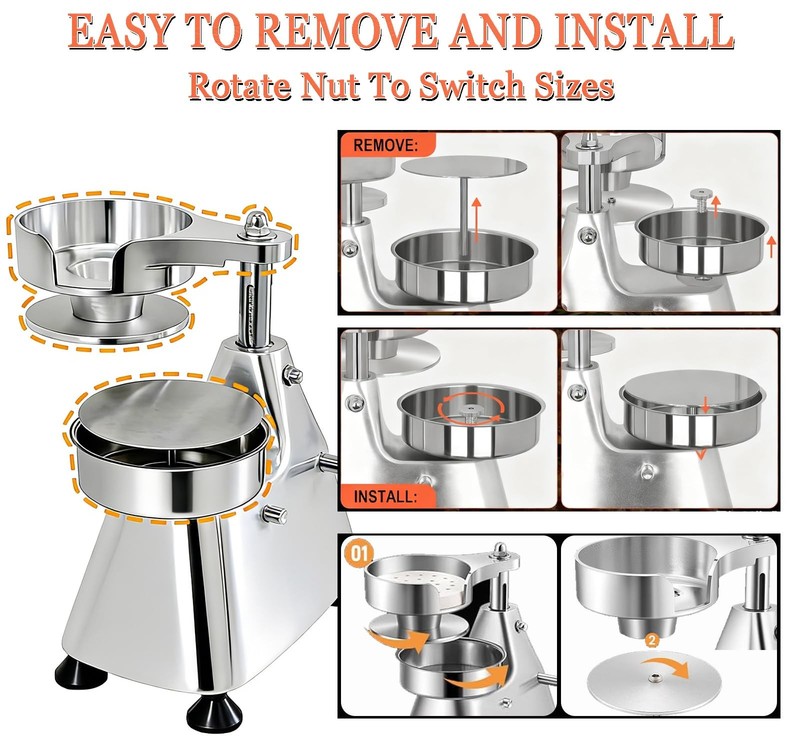 EASY TO REMOVE AND INSTALL
Rotate Nut To Switch Sizes

REMOVE:

INSTALL:

01

2