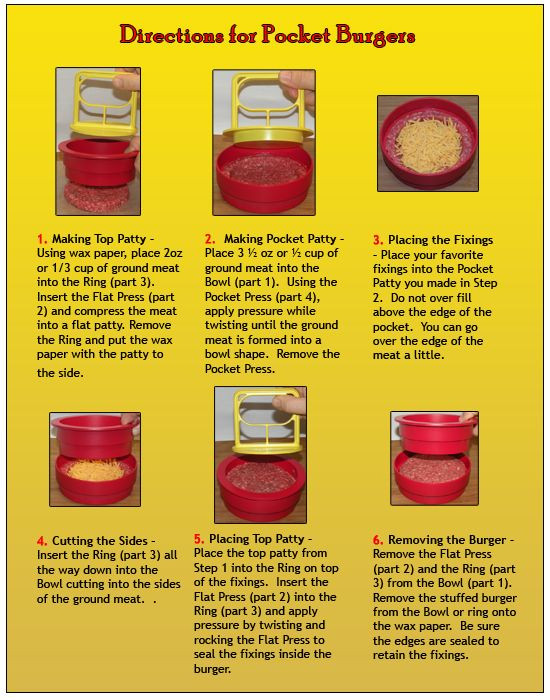 Directions for Pocket Burgers

1. Making Top Patty - Using wax paper, place 2oz or 1/3 cup of ground meat into the Ring (part 3). Insert the Flat Press (part 2) and compress the meat into a flat patty. Remove the Ring and put the wax paper with the patty to the side.

2. Making Pocket Patty - Place 3 ½ oz or ½ cup of ground meat into the Bowl (part 1). Using the Pocket Press (part 4), apply pressure while twisting until the ground meat is formed into a bowl shape. Remove the Pocket Press.

3. Placing the Fixings - Place your favorite fixings into the Pocket Patty you made in Step 2. Do not over fill above the edge of the pocket. You can go over the edge of the meat a little.

4. Cutting the Sides - Insert the Ring (part 3) all the way down into the Bowl cutting into the sides of the ground meat. .

5. Placing Top Patty - Place the top patty from Step 1 into the Ring on top of the fixings. Insert the Flat Press (part 2) into the Ring (part 3) and apply pressure by twisting and rocking the Flat Press to seal the fixings inside the burger.

6. Removing the Burger - Remove the Flat Press (part 2) and the Ring (part 3) from the Bowl (part 1). Remove the stuffed burger from the Bowl or ring onto the wax paper. Be sure the edges are sealed to retain the fixings.