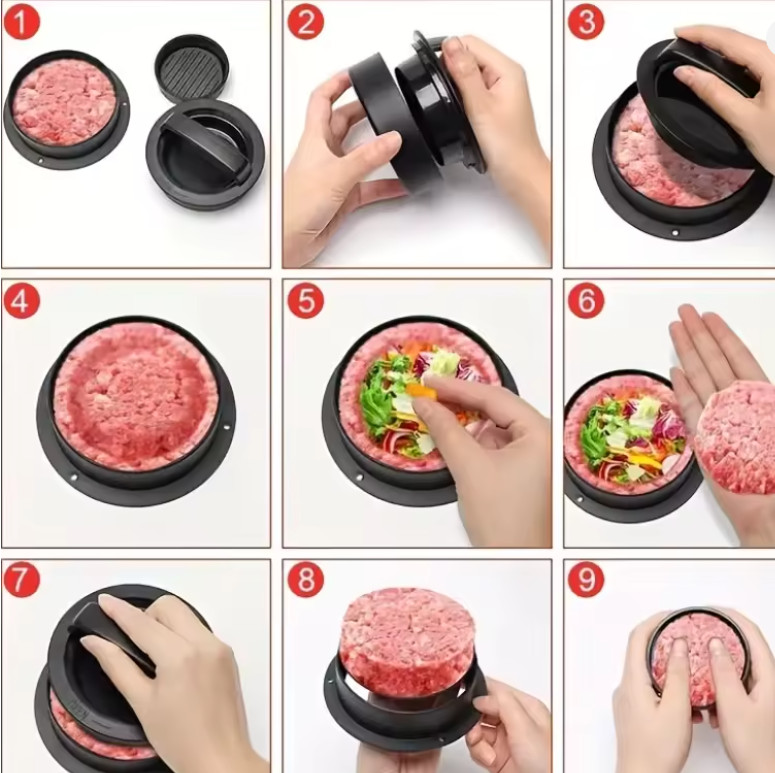 1
2
3
4
5
6
7
8
9