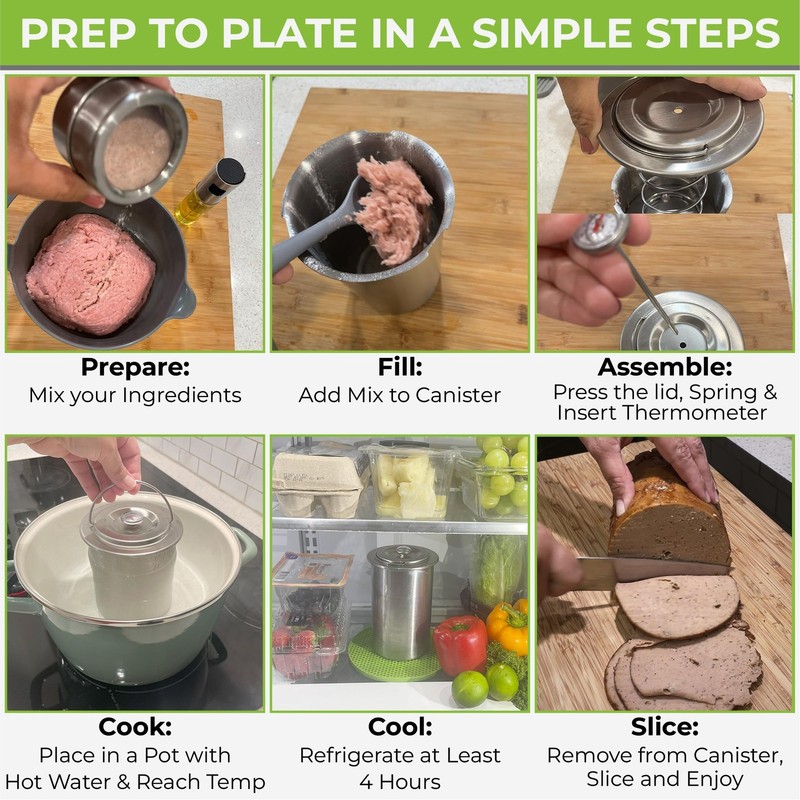 PREP TO PLATE IN A SIMPLE STEPS

Prepare:
Mix your Ingredients

Fill:
Add Mix to Canister

Assemble:
Press the lid, Spring & Insert Thermometer

Cook:
Place in a Pot with Hot Water & Reach Temp

Cool:
Refrigerate at Least 4 Hours

Slice:
Remove from Canister, Slice and Enjoy