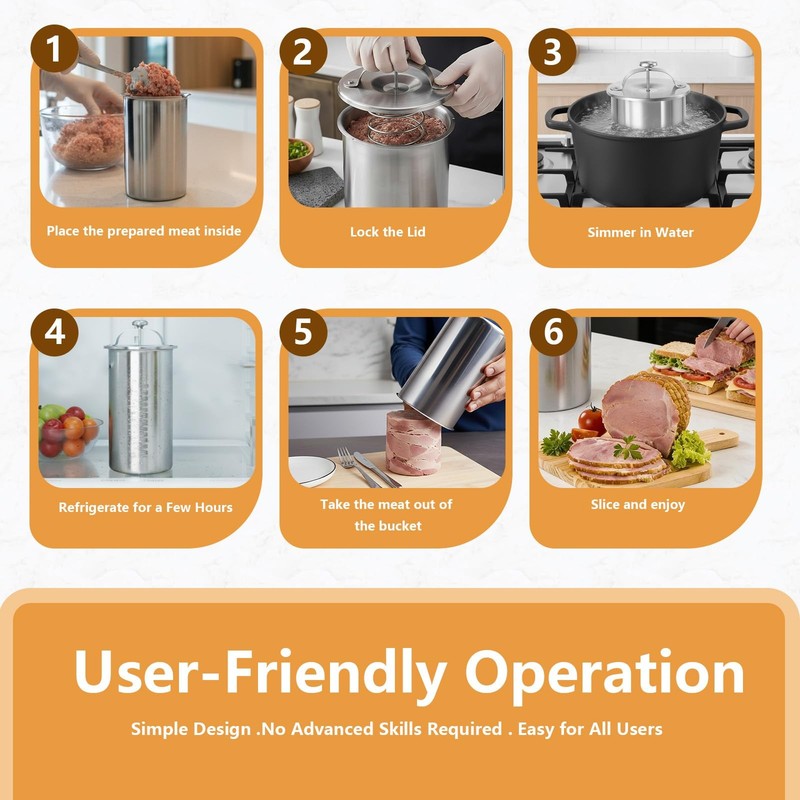 1
Place the prepared meat inside

2
Lock the Lid

3
Simmer in Water

4
Refrigerate for a Few Hours

5
Take the meat out of the bucket

6
Slice and enjoy

User-Friendly Operation

Simple Design .No Advanced Skills Required . Easy for All Users