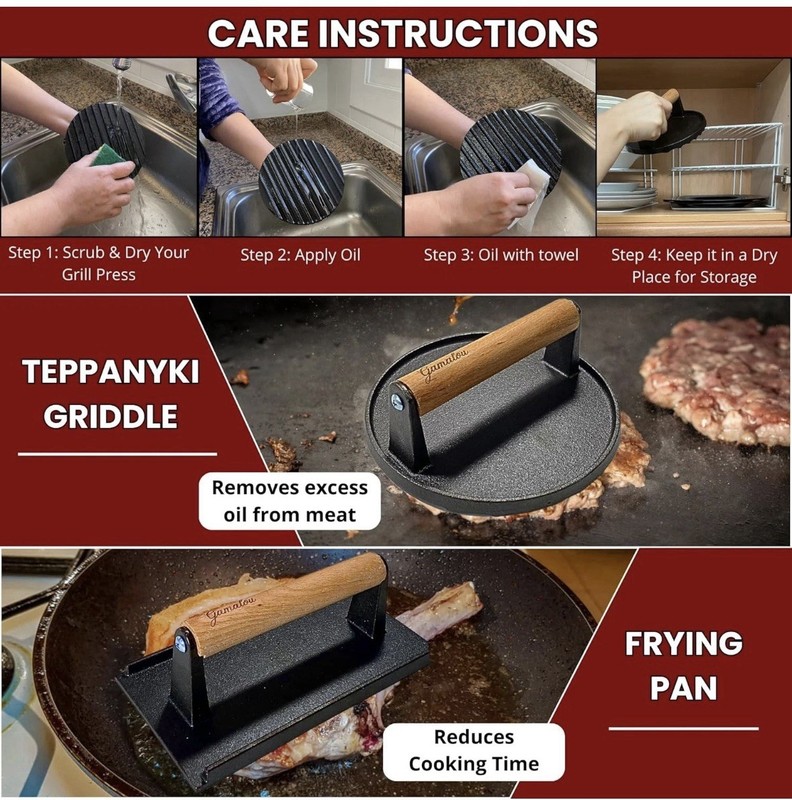 CARE INSTRUCTIONS

Step 1: Scrub & Dry Your Grill Press

Step 2: Apply Oil

Step 3: Oil with towel

Step 4: Keep it in a Dry Place for Storage

TEPPANYKI GRIDDLE

Gamatou

Removes excess oil from meat

Gamatou

FRYING PAN

Reduces Cooking Time