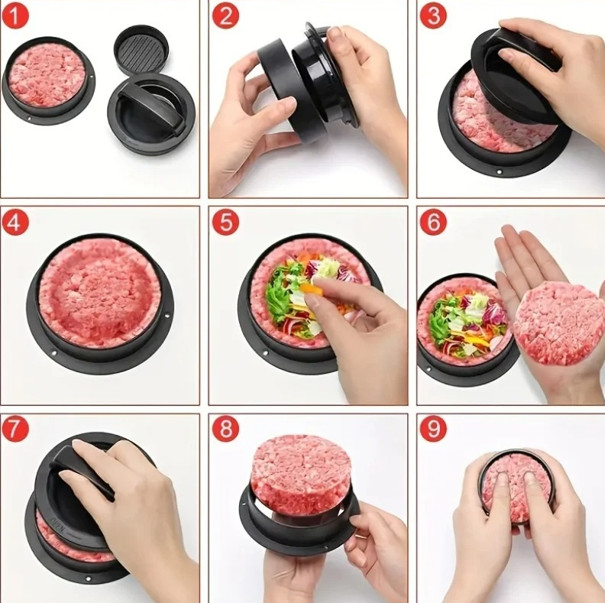 1
2
3
4
5
6
7
8
9