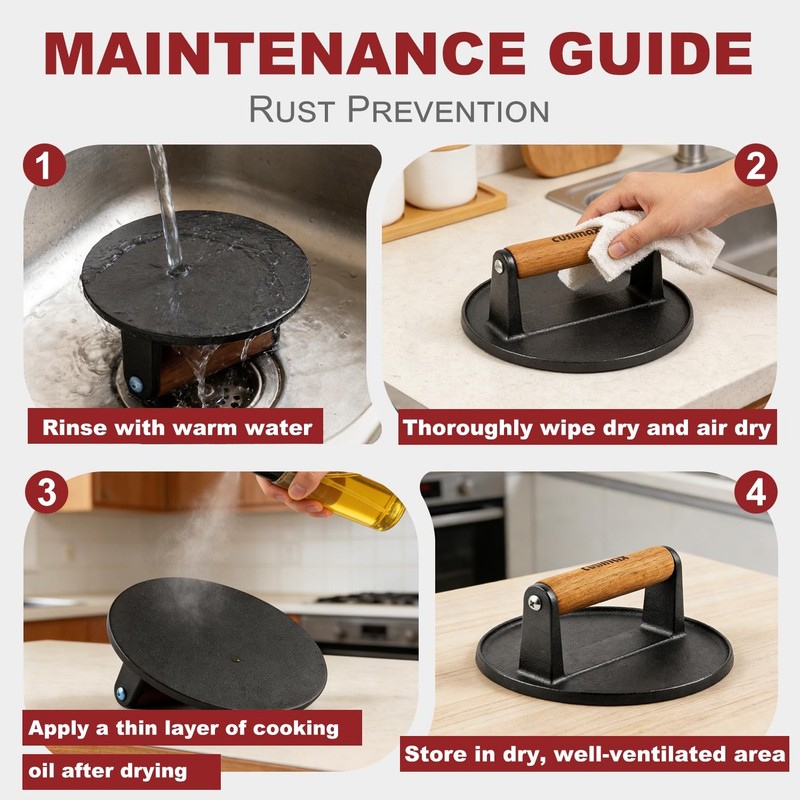 MAINTENANCE GUIDE

RUST PREVENTION

1

Rinse with warm water

2

CUSIMAX

Thoroughly wipe dry and air dry

3

Apply a thin layer of cooking oil after drying

4

CUSIMAX

Store in dry, well-ventilated area