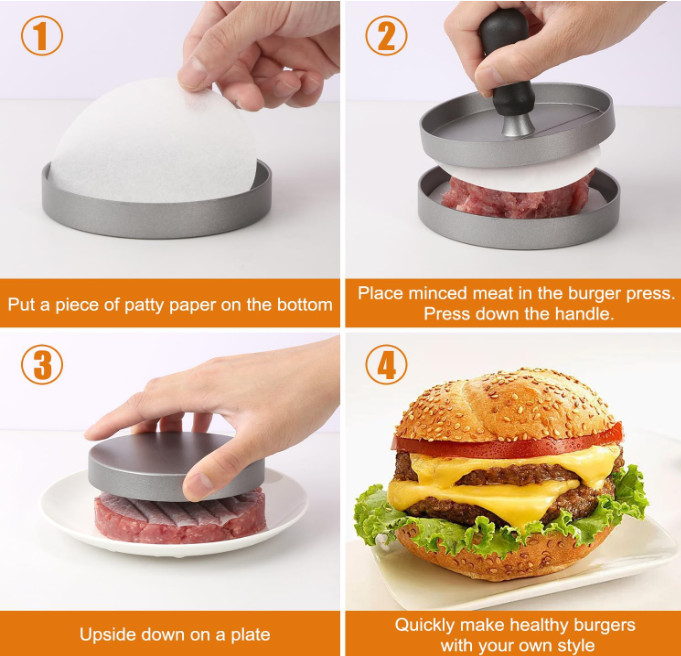 1

Put a piece of patty paper on the bottom

2

Place minced meat in the burger press. Press down the handle.

3

Upside down on a plate

4

Quickly make healthy burgers with your own style