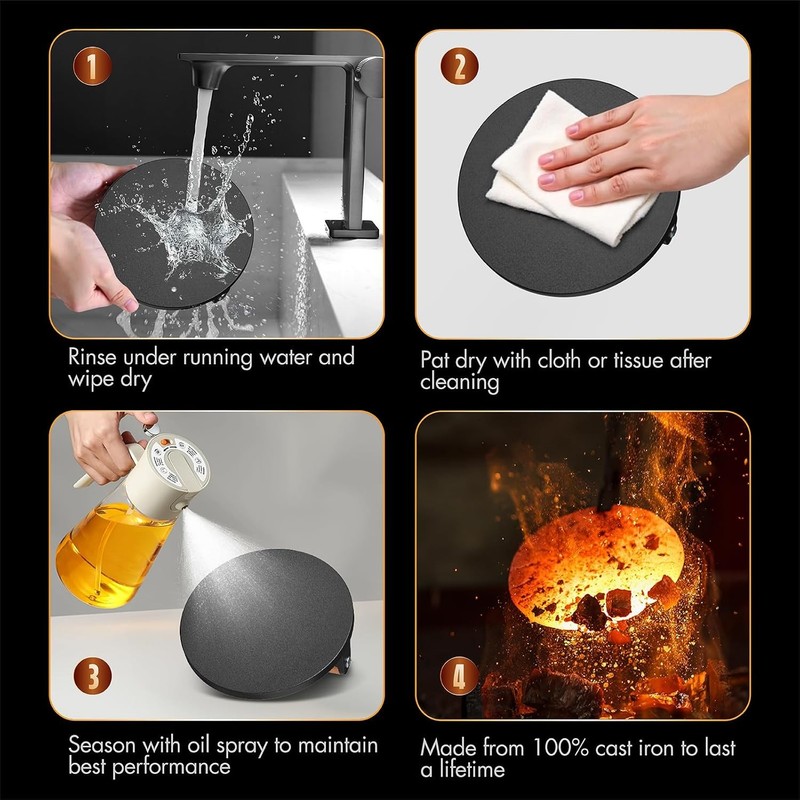 1

Rinse under running water and wipe dry

2

Pat dry with cloth or tissue after cleaning

3

Season with oil spray to maintain best performance

4

Made from 100% cast iron to last a lifetime