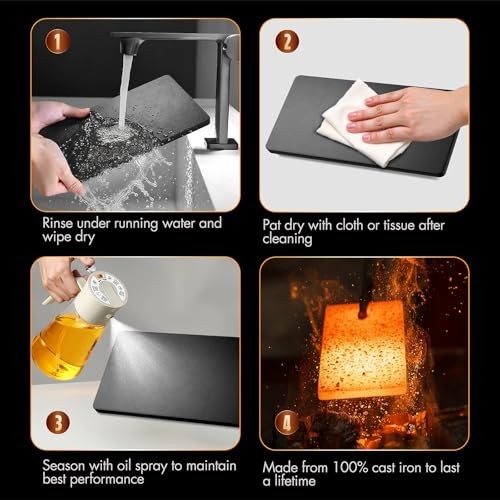 1

Rinse under running water and wipe dry

2

Pat dry with cloth or tissue after cleaning

3

Season with oil spray to maintain best performance

4

Made from 100% cast iron to last a lifetime